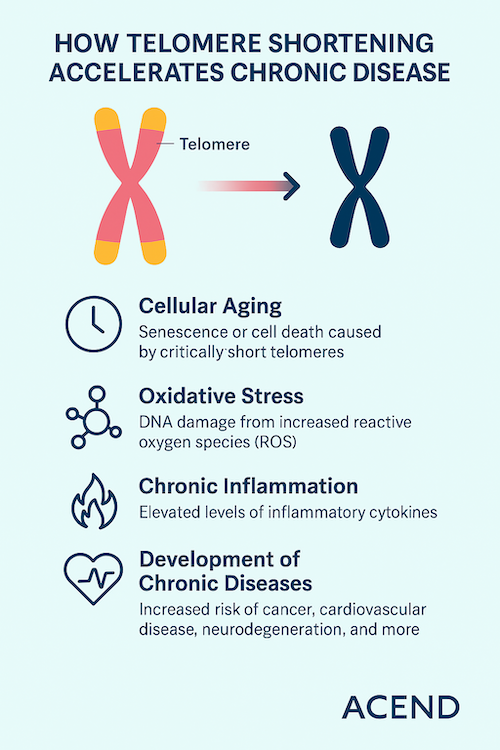 HOW TELOMERE SHORTENING ACCELERATES CHRONIC DISEASE

Telomere

Cellular Aging
Senescence or cell death caused by critically short telomeres

Oxidative Stress
DNA damage from increased reactive oxygen species (ROS)

Chronic Inflammation
Elevated levels of inflammatory cytokines

Development of Chronic Diseases
Increased risk of cancer, cardiovascular disease, neurodegeneration, and more

ACEND